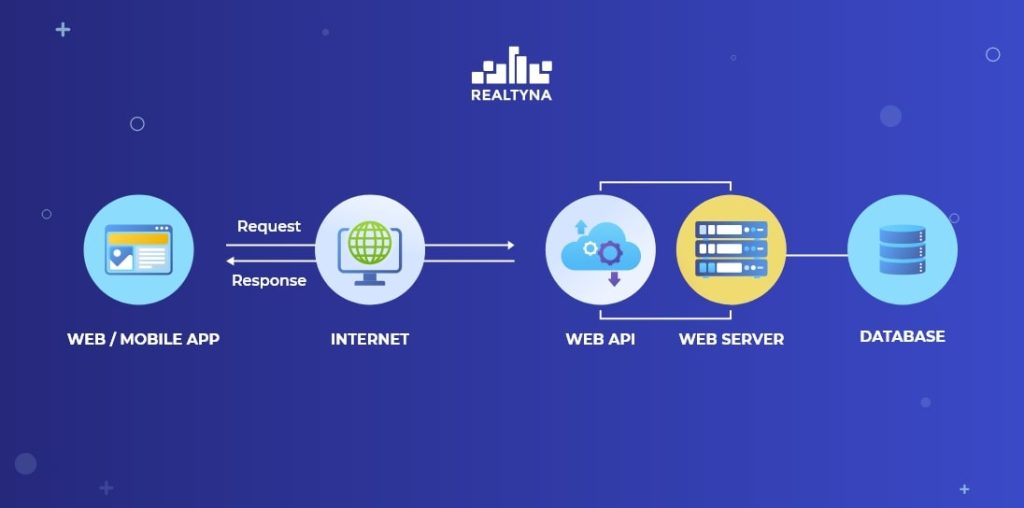 REALTYNA

Request

Response

WEB / MOBILE APP

INTERNET

WEB API

WEB SERVER

DATABASE